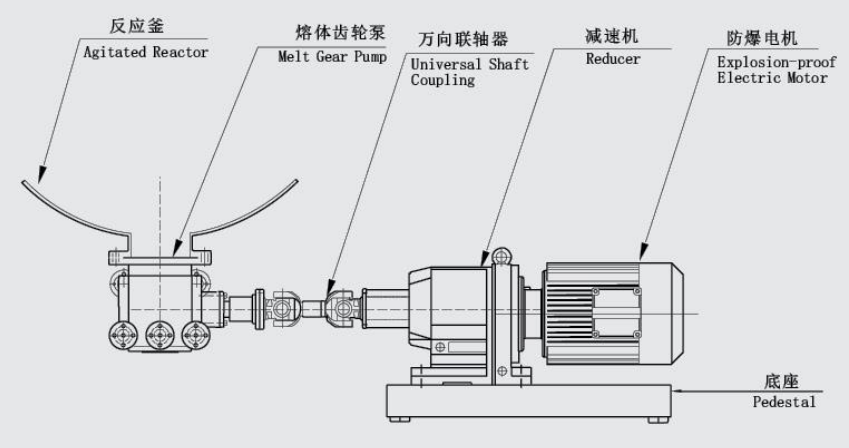 反应釜
Agitated Reactor

熔体齿轮泵
Melt Gear Pump

万向联轴器
Universal Shaft Coupling

减速机
Reducer

防爆电机
Explosion-proof Electric Motor

底座
Pedestal